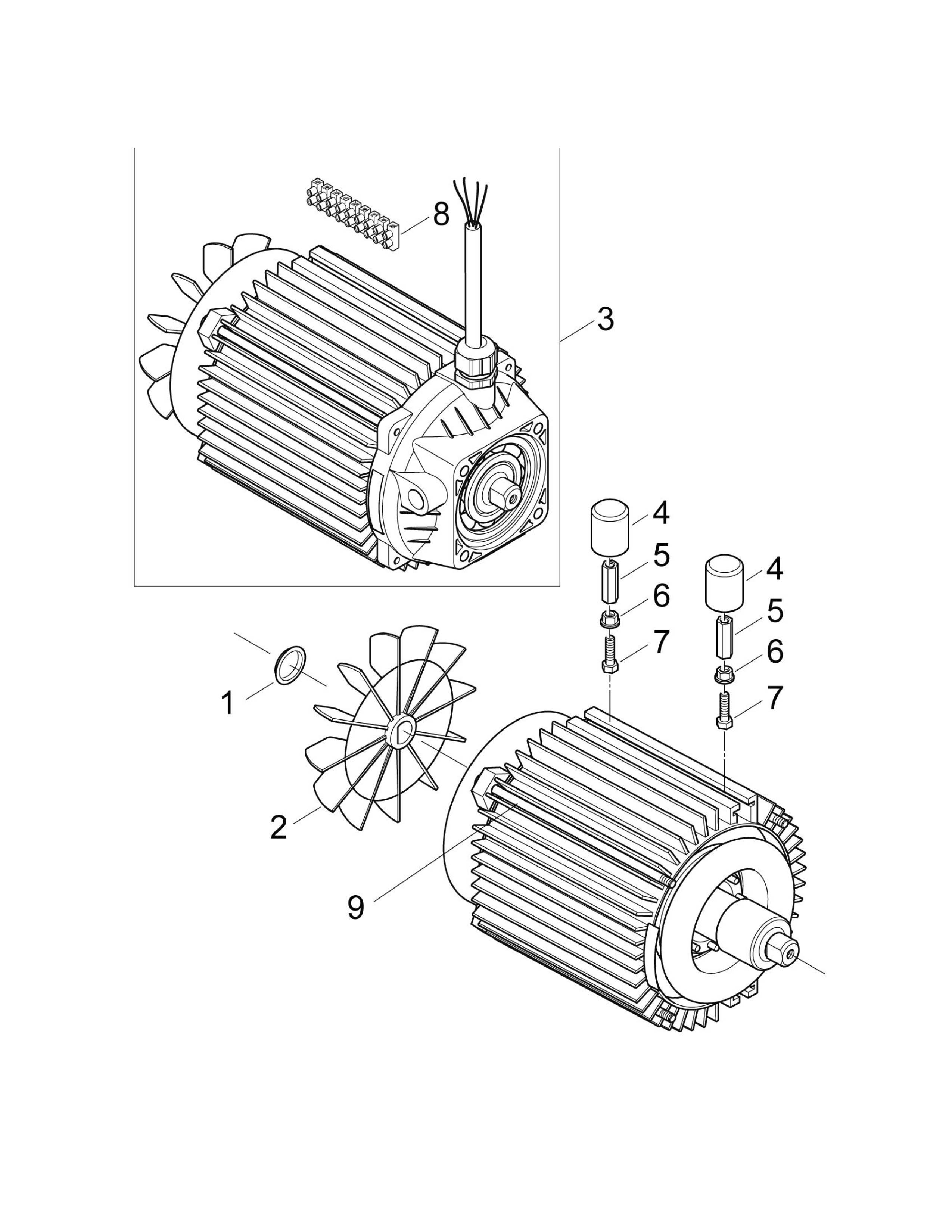 8
3
4
5
6
7
4
5
6
7
1
2
9