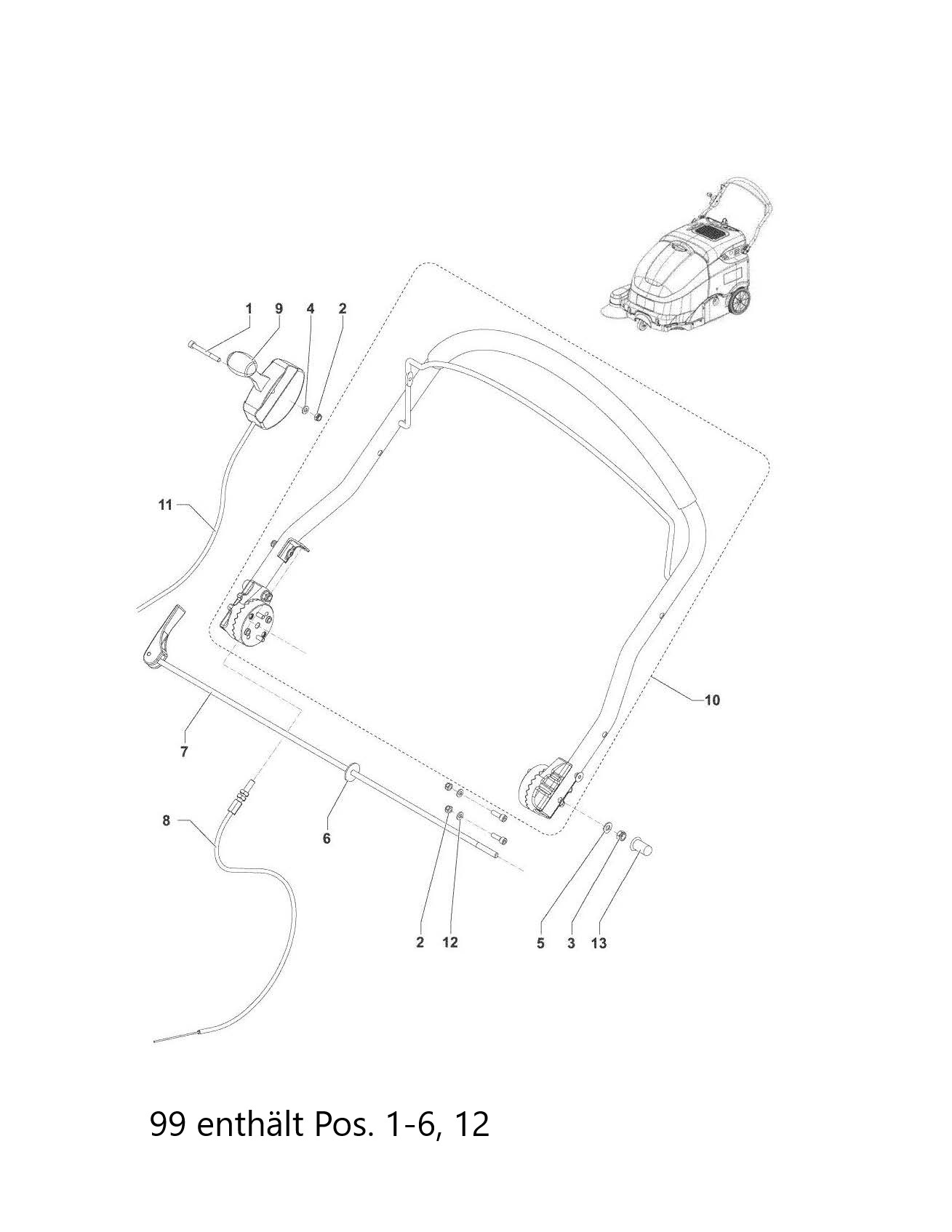 1 9 4 2

11

10

7

8

6

2 12

5 3 13

99 enthält Pos. 1-6, 12