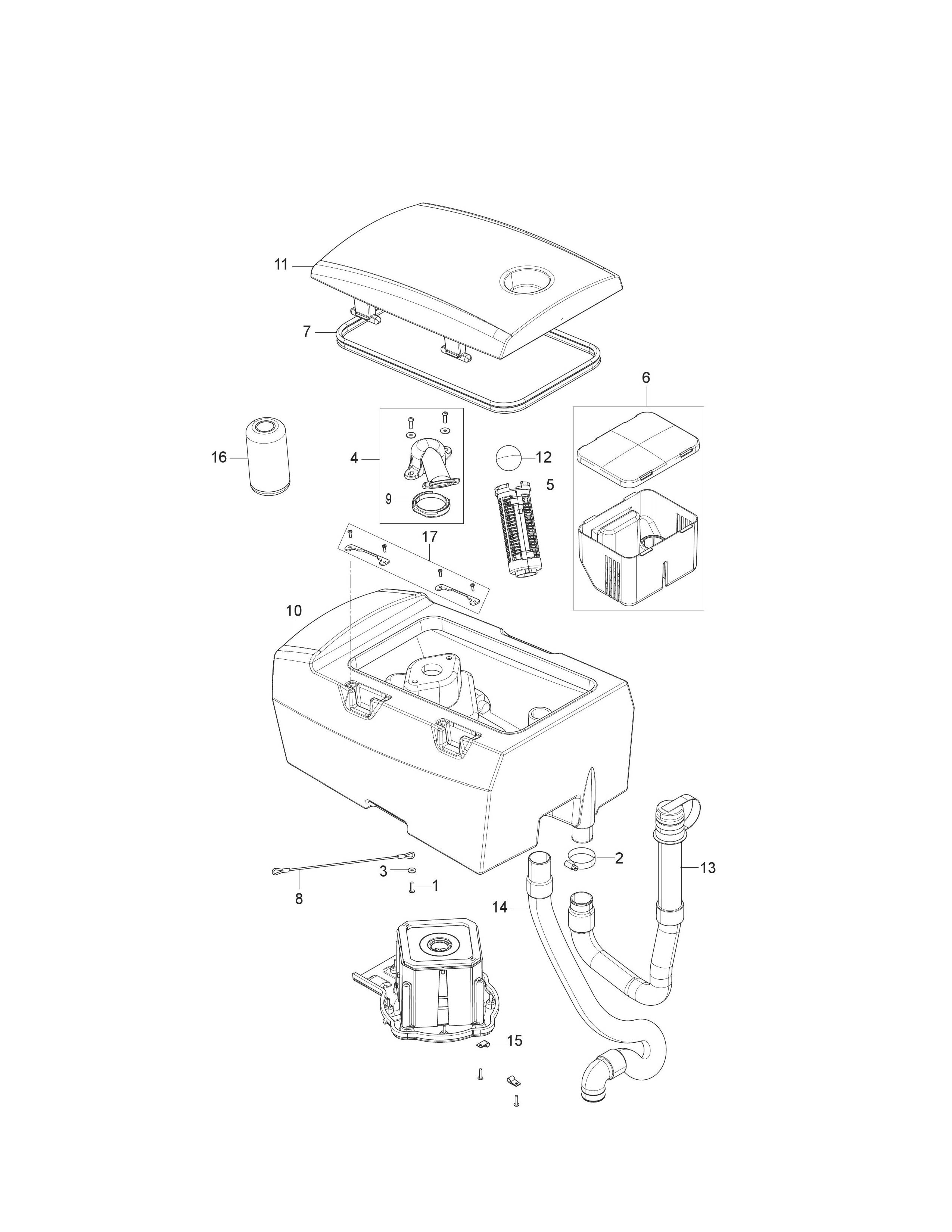 11
7
6
16
4
12
5
9
17
10
2
13
3
1
8
14
15