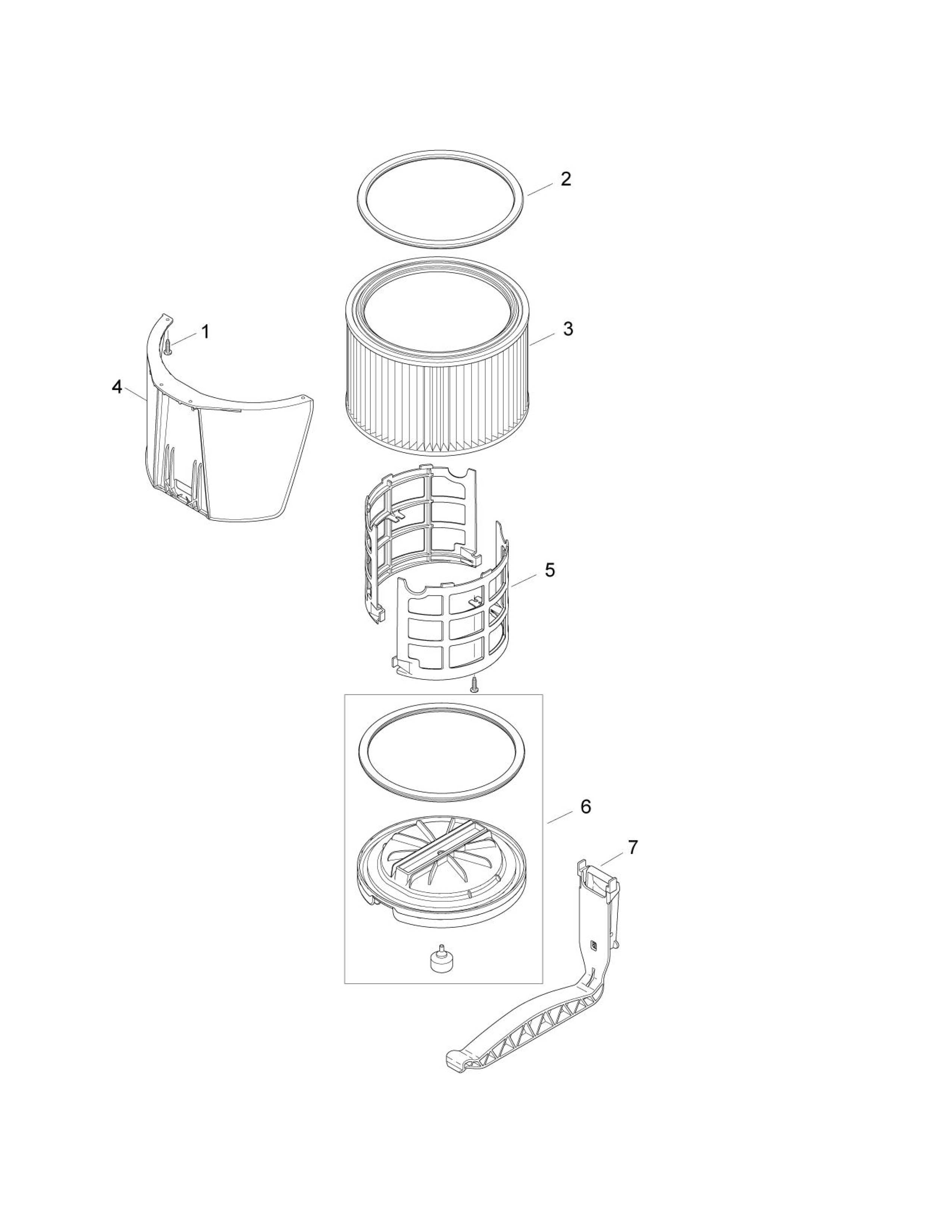 2
1
3
4
5
6
7