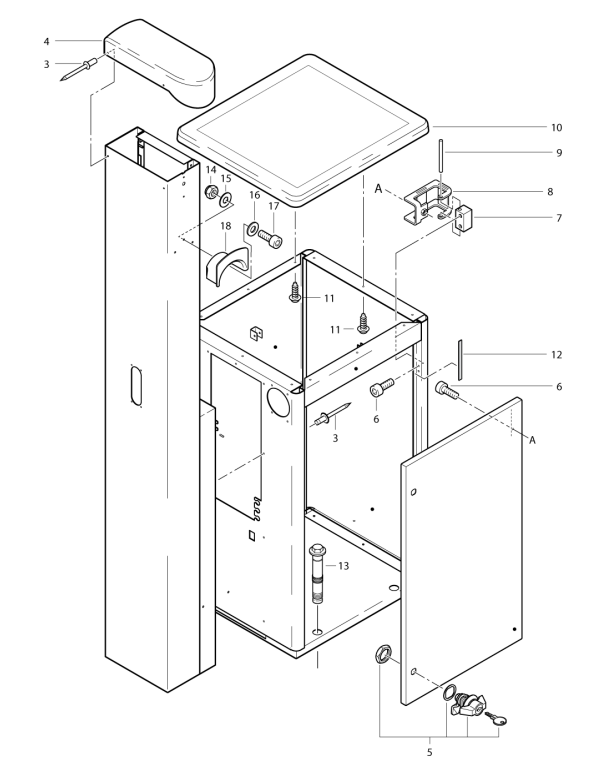 4
3
10
9
A
8
7
14
15
16
17
18
11
11
12
6
6
3
A
13
5