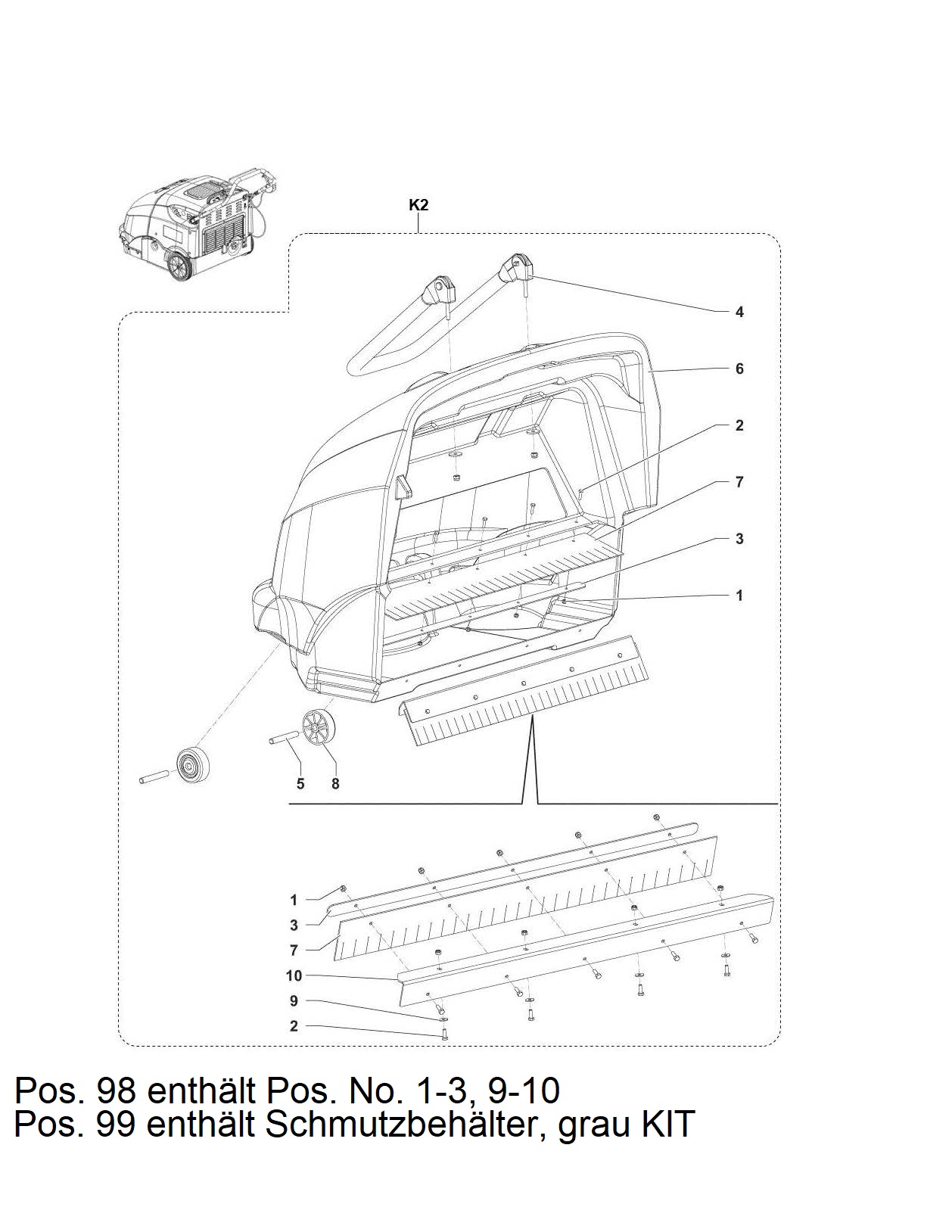 K2

4
6
2
7
3
1
5
8

1
3
7
10
9
2

Pos. 98 enthält Pos. No. 1-3, 9-10
Pos. 99 enthält Schmutzbehälter, grau KIT