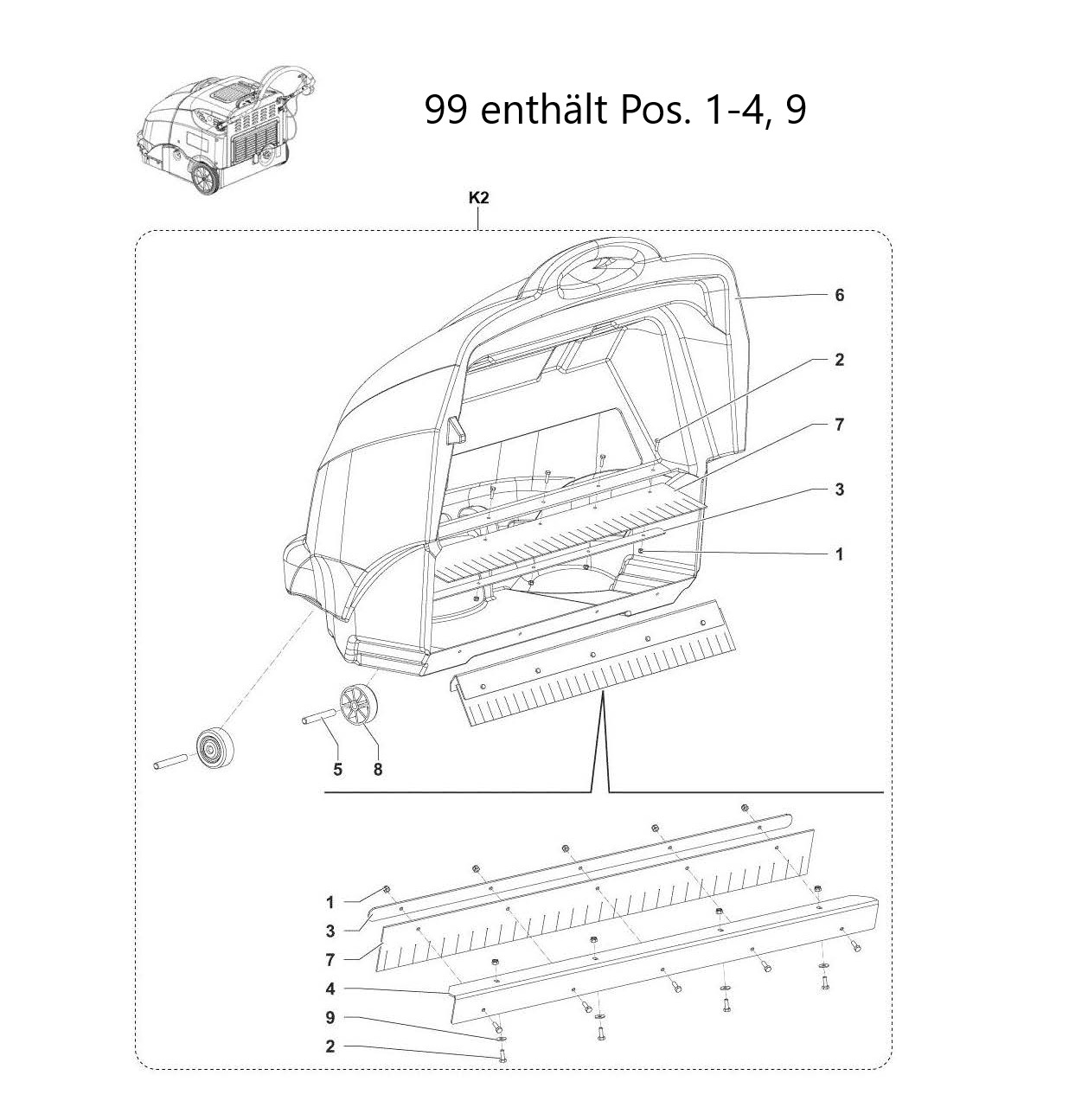 99 enthält Pos. 1-4, 9

K2

6
2
7
3
1
5
8

1
3
7
4
9
2