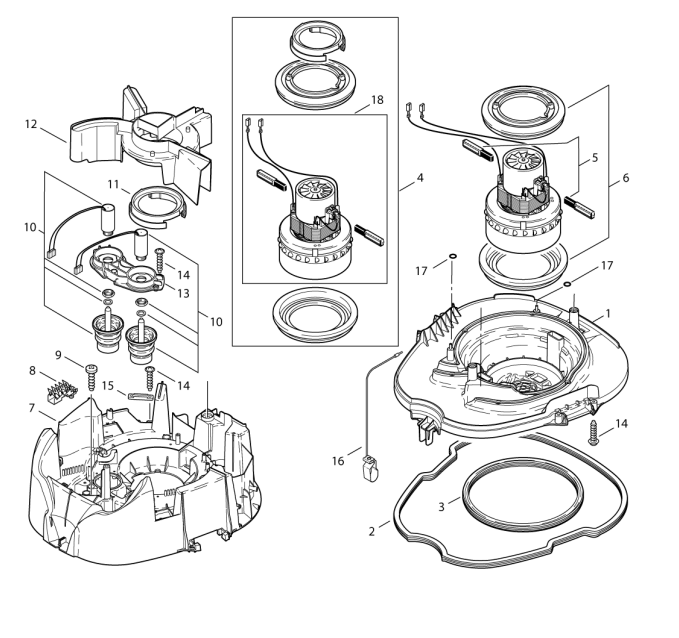 12
11
10
14
13
10
9
8
15
14
7
18
4
5
6
17
17
1
14
16
3
2