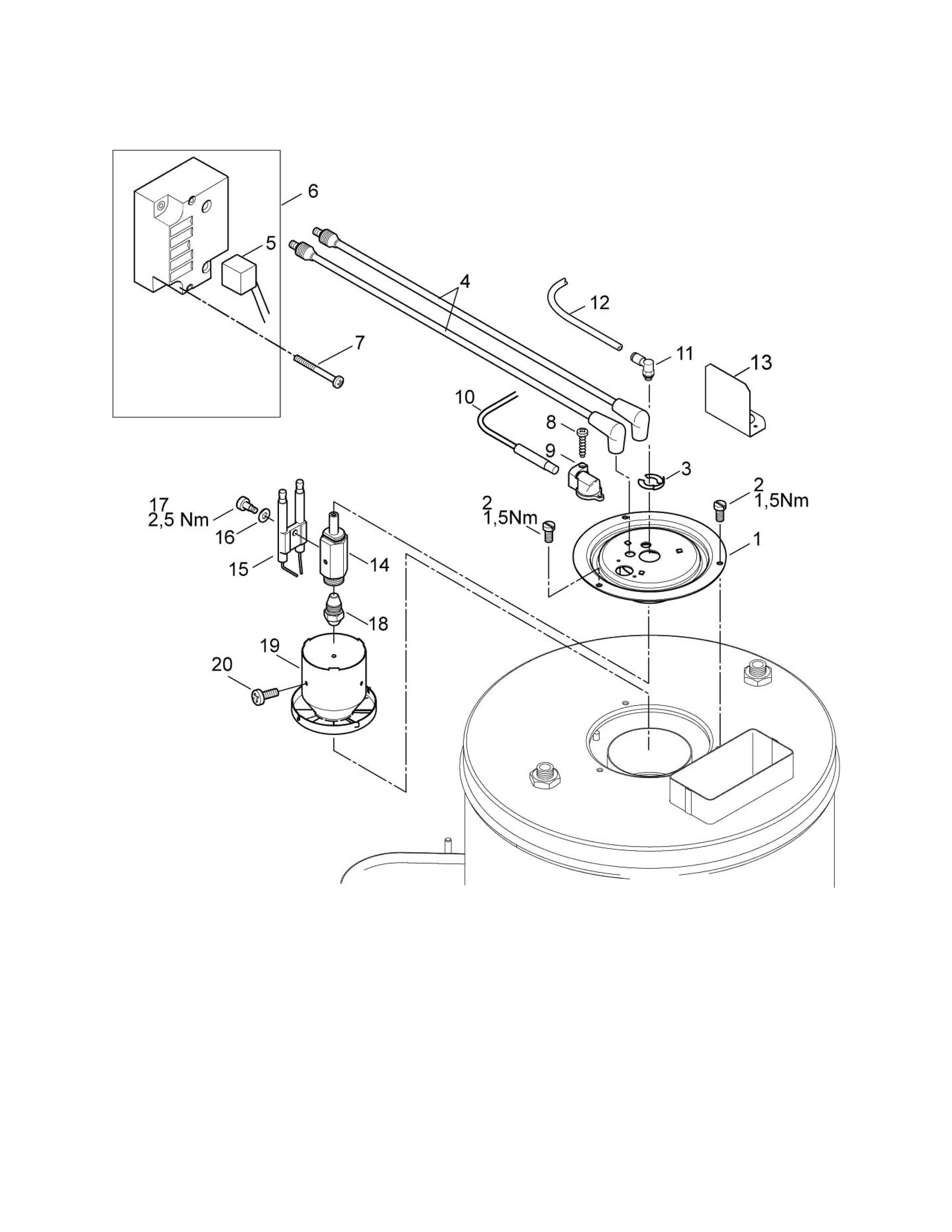 6
5
4
12
7
11
13
10
8
9
3
2
1,5Nm
2
1,5Nm
17
2,5 Nm
16
15
14
1
18
19
20