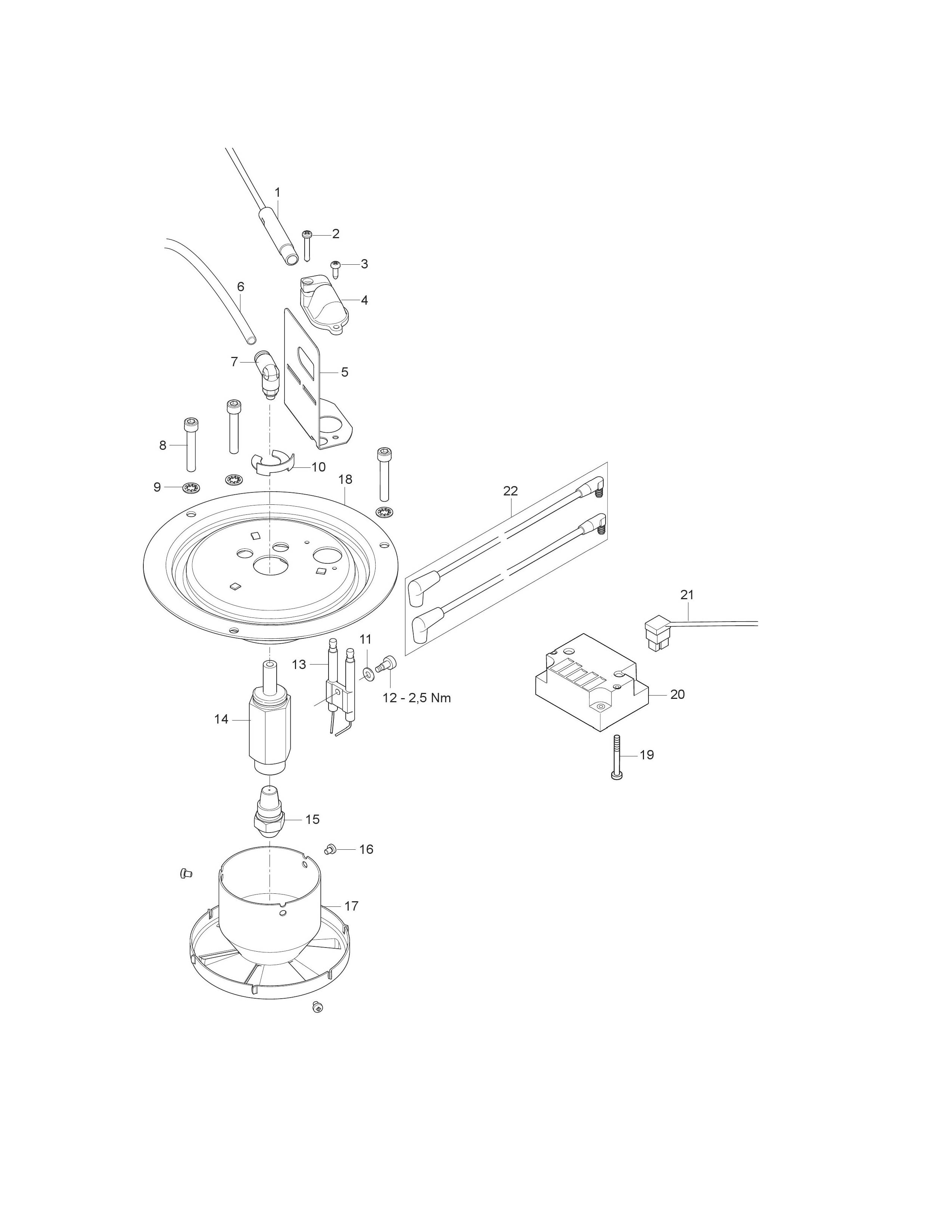 1
2
3
6
4
7
5
8
10
9
18
22
21
11
13
12 - 2,5 Nm
20
14
19
15
16
17