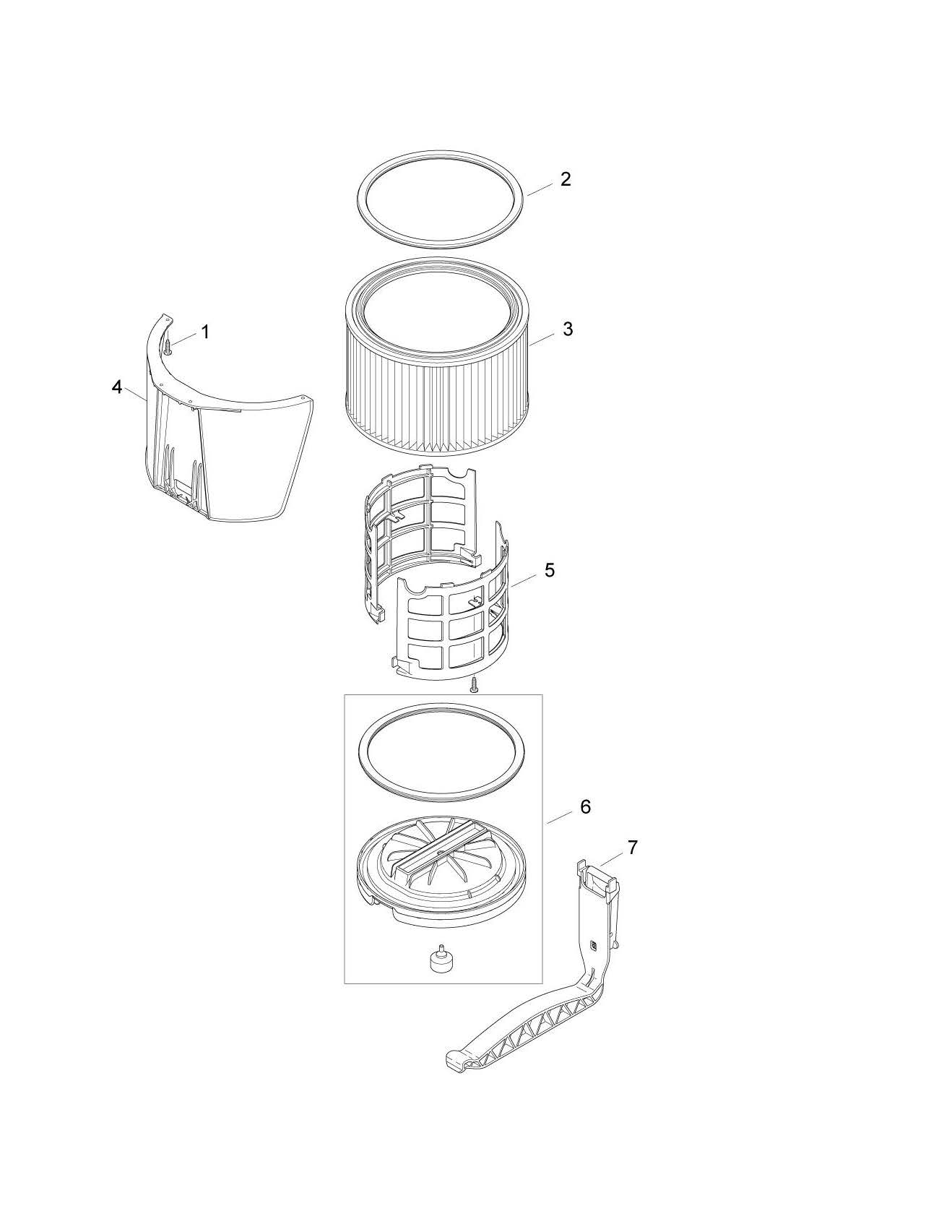 2

1

3

4

5

6

7